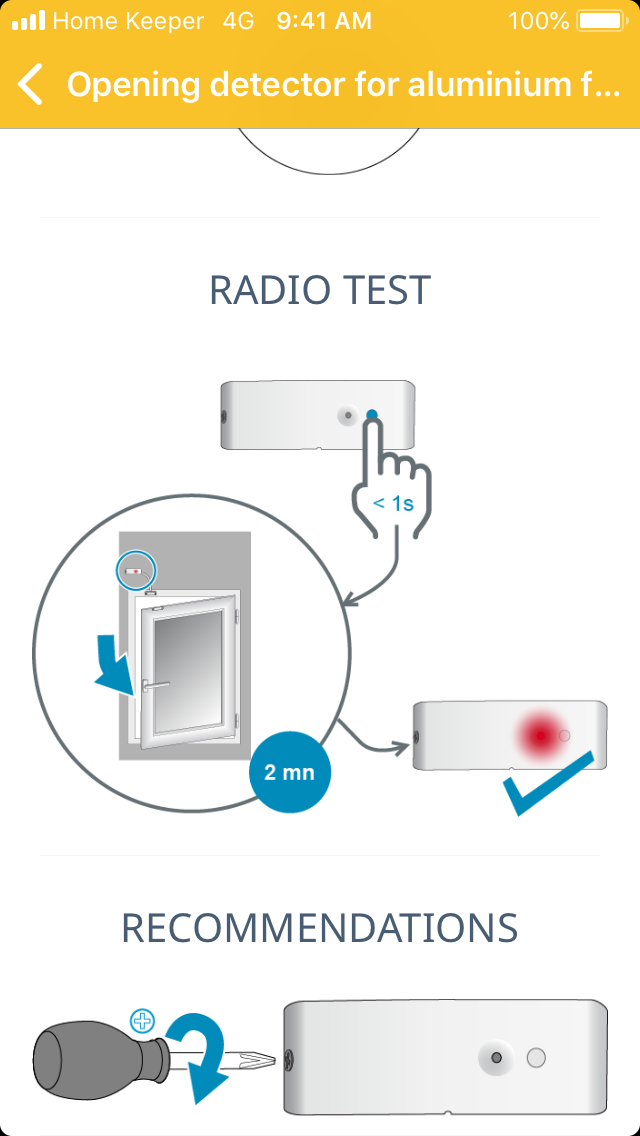 Home Keeper 4G 9:41 AM 100%

Opening detector for aluminium f...

RADIO TEST

< 1s

2 mn

RECOMMENDATIONS